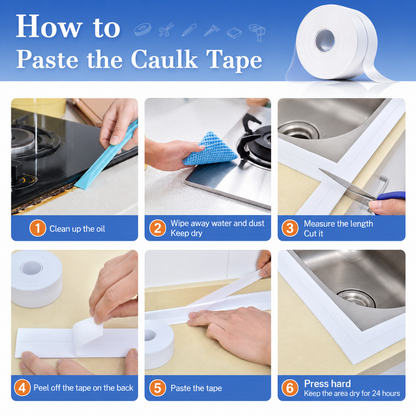 How to
Paste the Caulk Tape

1 Clean up the oil

2 Wipe away water and dust
Keep dry

3 Measure the length
Cut it

4 Peel off the tape on the back

5 Paste the tape

6 Press hard
Keep the area dry for 24 hours