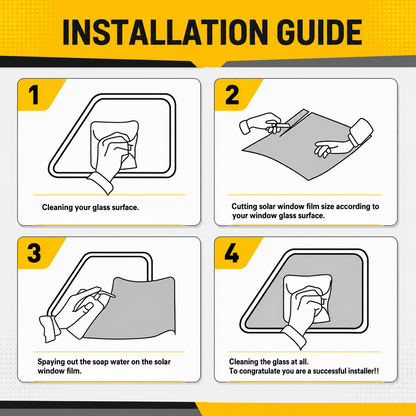 INSTALLATION GUIDE

1

Cleaning your glass surface.

2

Cutting solar window film size according to your window glass surface.

3

Spaying out the soap water on the solar window film.

4

Cleaning the glass at all.
To congratulate you are a successful installer!!