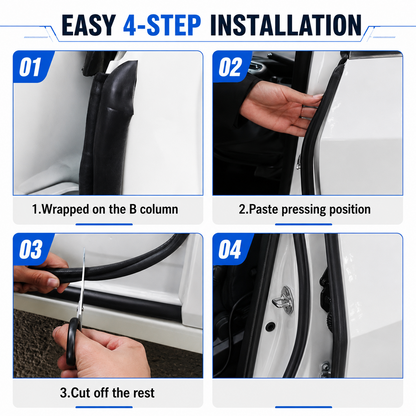 EASY 4-STEP INSTALLATION

01

1.Wrapped on the B column

02

2.Paste pressing position

03

3.Cut off the rest

04